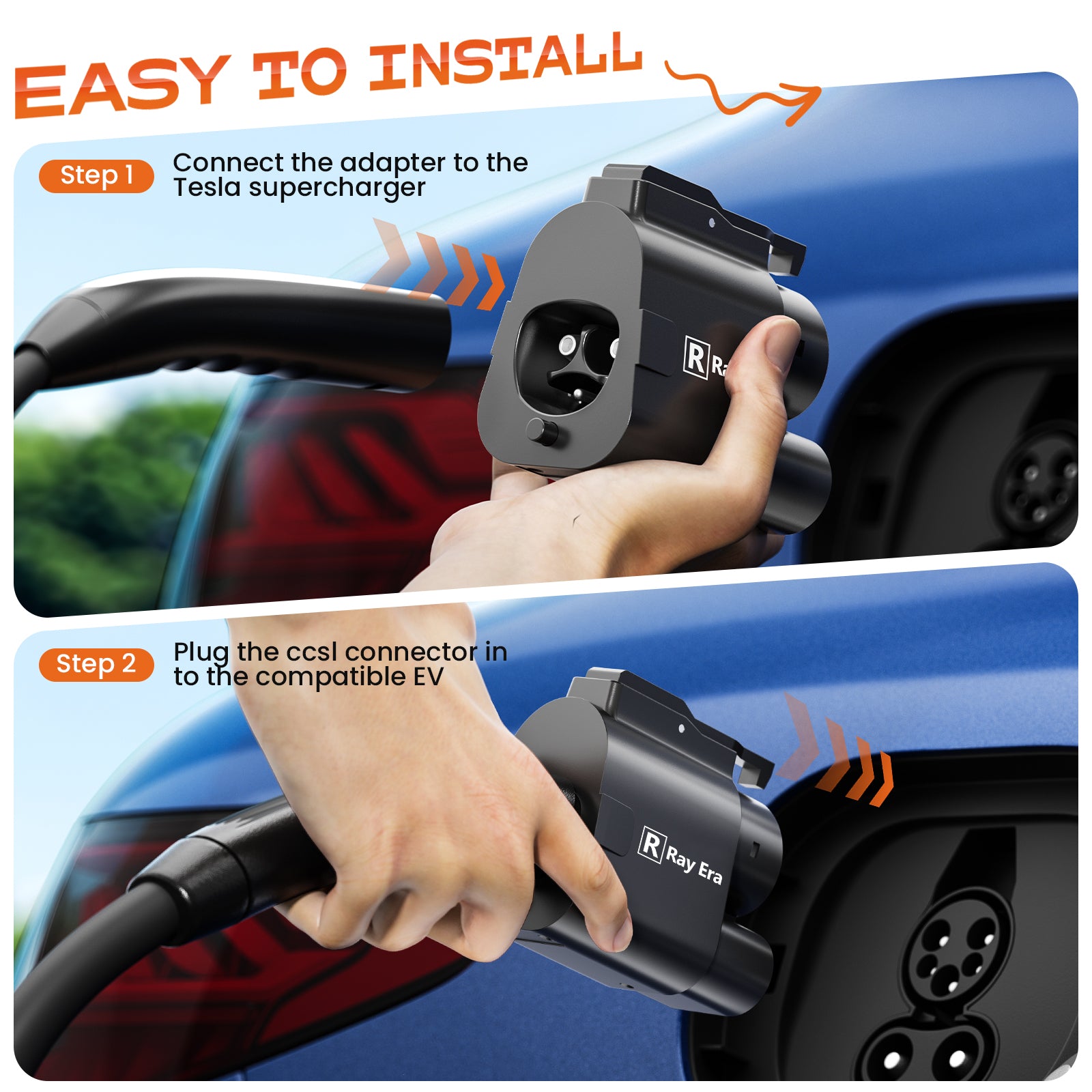 EASY TO INSTALL

Step 1 Connect the adapter to the Tesla supercharger

R Ra

Step 2 Plug the ccsl connector in to the compatible EV

R Ray Era